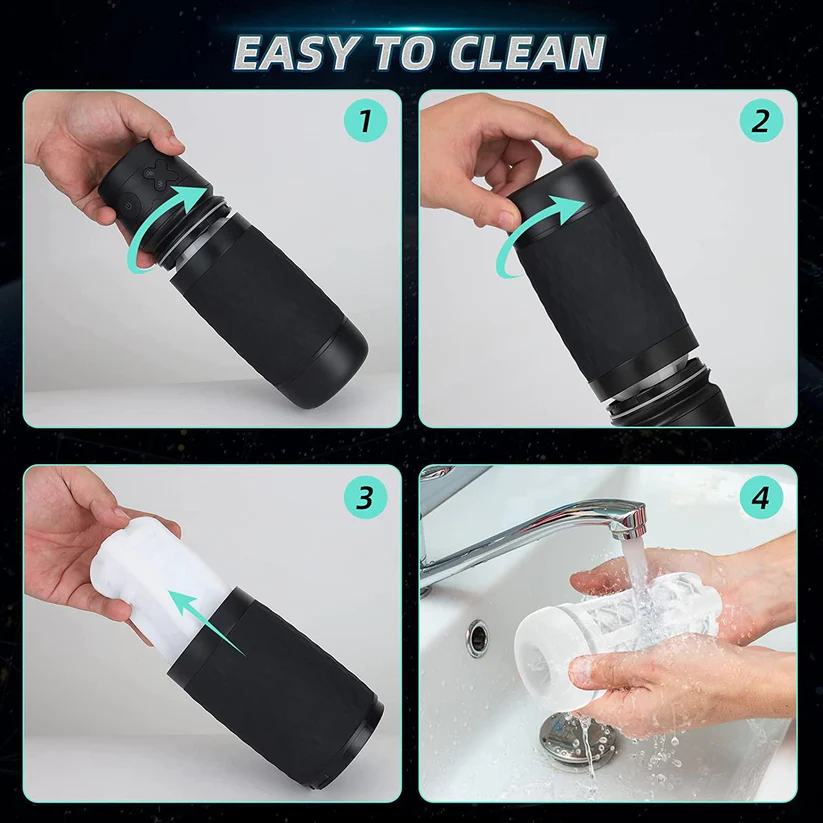 EASY TO CLEAN

1

2

3

4